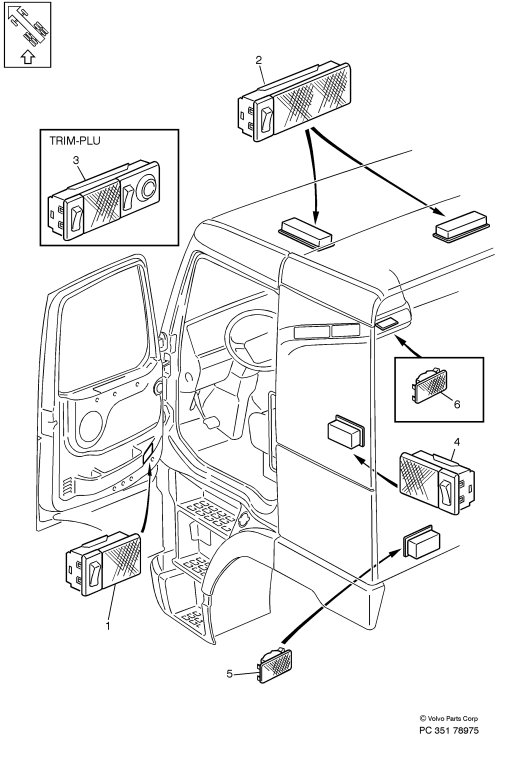 2

TRIM-PLU

3

6

4

1

5

© Volvo Parts Corp
PC 351 78975